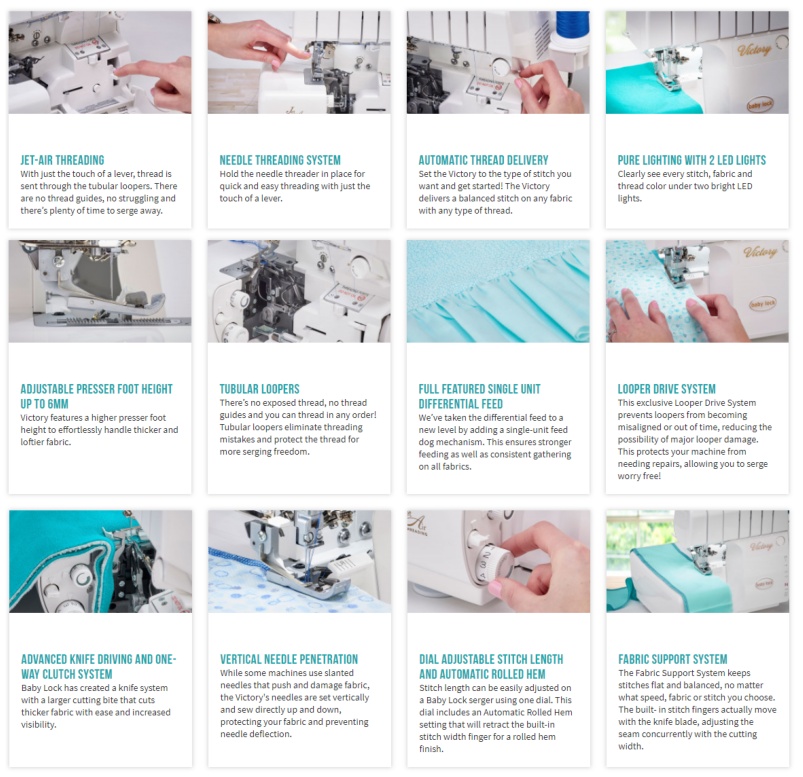 Victory

baby lock

JET-AIR THREADING
With just the touch of a lever, thread is sent through the tubular loopers. There are no thread guides, no struggling and there's plenty of time to serge away.

NEEDLE THREADING SYSTEM
Hold the needle threader in place for quick and easy threading with just the touch of a lever.

AUTOMATIC THREAD DELIVERY
Set the Victory to the type of stitch you want and get started! The Victory delivers a balanced stitch on any fabric with any type of thread.

PURE LIGHTING WITH 2 LED LIGHTS
Clearly see every stitch, fabric and thread color under two bright LED lights.

Victory

baby lock

ADJUSTABLE PRESSER FOOT HEIGHT UP TO 6MM
Victory features a higher presser foot height to effortlessly handle thicker and loftier fabric.

TUBULAR LOOPERS
There's no exposed thread, no thread guides and you can thread in any order! Tubular loopers eliminate threading mistakes and protect the thread for more serging freedom.

FULL FEATURED SINGLE UNIT DIFFERENTIAL FEED
We've taken the differential feed to a new level by adding a single-unit feed dog mechanism. This ensures stronger feeding as well as consistent gathering on all fabrics.

LOOPER DRIVE SYSTEM
This exclusive Looper Drive System prevents loopers from becoming misaligned or out of time, reducing the possibility of major looper damage. This protects your machine from needing repairs, allowing you to serge worry free!

Victory

baby lock

ADVANCED KNIFE DRIVING AND ONE-WAY CLUTCH SYSTEM
Baby Lock has created a knife system with a larger cutting bite that cuts thicker fabric with ease and increased visibility.

VERTICAL NEEDLE PENETRATION
While some machines use slanted needles that push and damage fabric, the Victory's needles are set vertically and sew directly up and down, protecting your fabric and preventing needle deflection.

DIAL ADJUSTABLE STITCH LENGTH AND AUTOMATIC ROLLED HEM
Stitch length can be easily adjusted on a Baby Lock serger using one dial. This dial includes an Automatic Rolled Hem setting that will retract the built-in stitch width finger for a rolled hem finish.

FABRIC SUPPORT SYSTEM
The Fabric Support System keeps stitches flat and balanced, no matter what speed, fabric or stitch you choose. The built- in stitch fingers actually move with the knife blade, adjusting the seam concurrently with the cutting width.