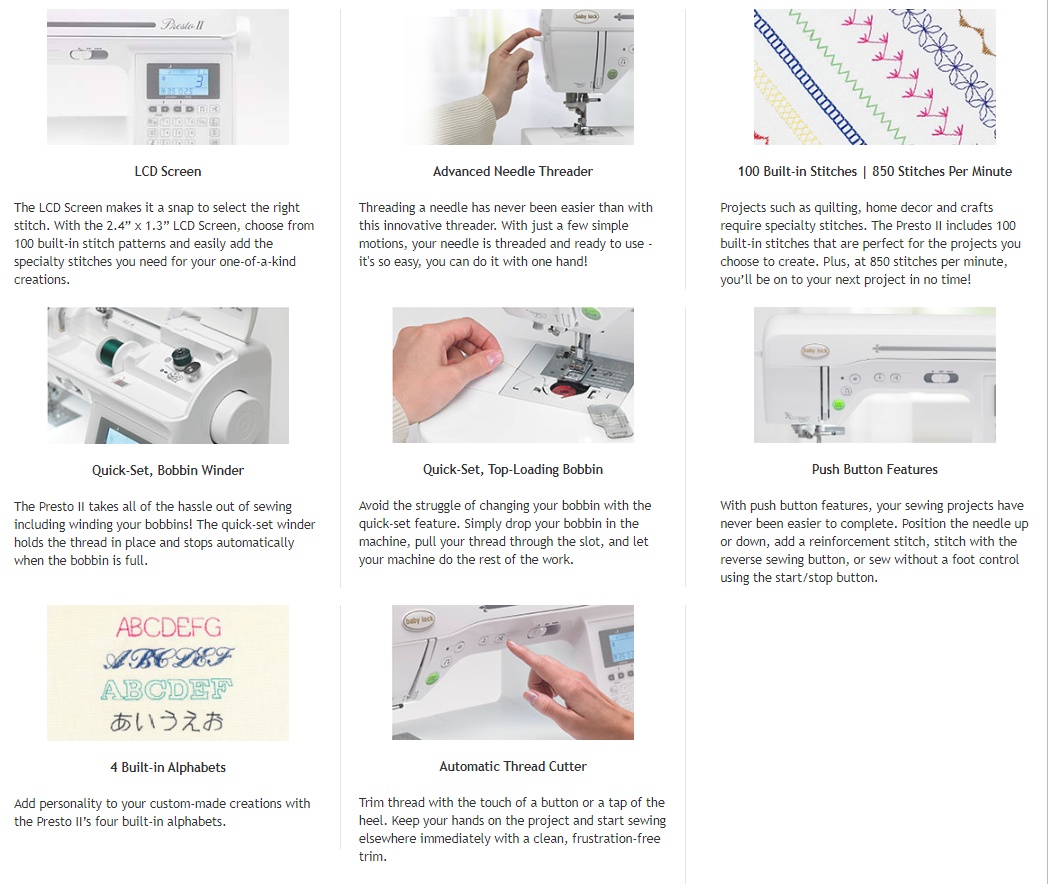 Presto II

LCD Screen

The LCD Screen makes it a snap to select the right stitch. With the 2.4" x 1.3" LCD Screen, choose from 100 built-in stitch patterns and easily add the specialty stitches you need for your one-of-a-kind creations.

baby lock

Advanced Needle Threader

Threading a needle has never been easier than with this innovative threader. With just a few simple motions, your needle is threaded and ready to use - it's so easy, you can do it with one hand!

100 Built-in Stitches | 850 Stitches Per Minute

Projects such as quilting, home decor and crafts require specialty stitches. The Presto II includes 100 built-in stitches that are perfect for the projects you choose to create. Plus, at 850 stitches per minute, you'll be on to your next project in no time!

Quick-Set, Bobbin Winder

The Presto II takes all of the hassle out of sewing including winding your bobbins! The quick-set winder holds the thread in place and stops automatically when the bobbin is full.

Quick-Set, Top-Loading Bobbin

Avoid the struggle of changing your bobbin with the quick-set feature. Simply drop your bobbin in the machine, pull your thread through the slot, and let your machine do the rest of the work.

baby lock

Push Button Features

With push button features, your sewing projects have never been easier to complete. Position the needle up or down, add a reinforcement stitch, stitch with the reverse sewing button, or sew without a foot control using the start/stop button.

ABCDEFG
ABCDEF
ABCDEF
あいうえお

4 Built-in Alphabets

Add personality to your custom-made creations with the Presto II's four built-in alphabets.

baby lock

Automatic Thread Cutter

Trim thread with the touch of a button or a tap of the heel. Keep your hands on the project and start sewing elsewhere immediately with a clean, frustration-free trim.