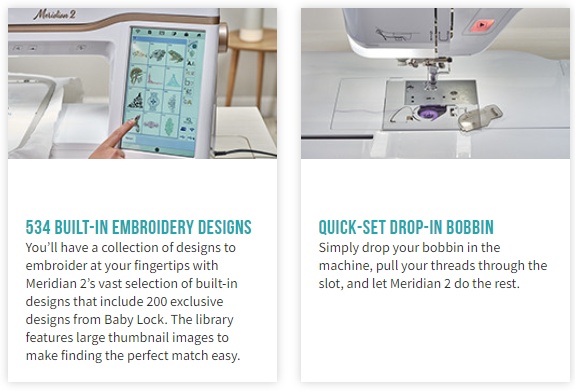 Meridian 2

534 BUILT-IN EMBROIDERY DESIGNS
You'll have a collection of designs to embroider at your fingertips with Meridian 2's vast selection of built-in designs that include 200 exclusive designs from Baby Lock. The library features large thumbnail images to make finding the perfect match easy.

QUICK-SET DROP-IN BOBBIN
Simply drop your bobbin in the machine, pull your threads through the slot, and let Meridian 2 do the rest.